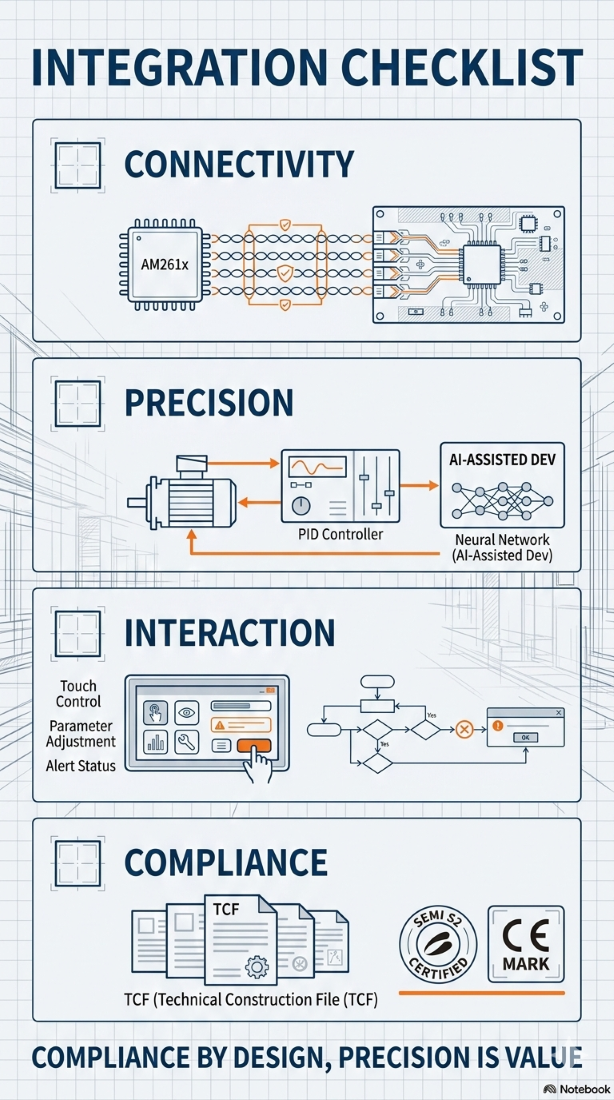 INTEGRATION CHECKLIST

CONNECTIVITY

AM261x

PRECISION

PID Controller

AI-ASSISTED DEV

Neural Network (AI-Assisted Dev)

INTERACTION

Touch Control

Parameter Adjustment

Alert Status

Yes

Yes

OK

COMPLIANCE

TCF

TCF (Technical Construction File (TCF)

SEMI S2 CERTIFIED

CE MARK

COMPLIANCE BY DESIGN, PRECISION IS VALUE

Notebook